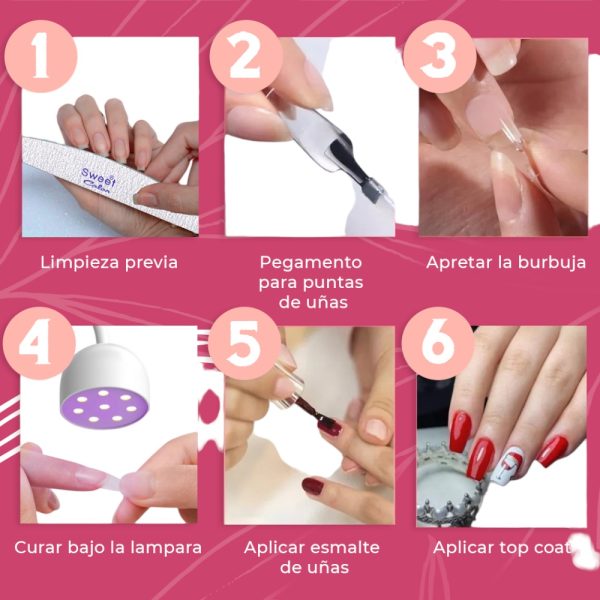 1

Sweet Color

Limpieza previa

2

Pegamento para puntas de uñas

3

Apretar la burbuja

4

Curar bajo la lampara

5

Aplicar esmalte de uñas

6

Aplicar top coat